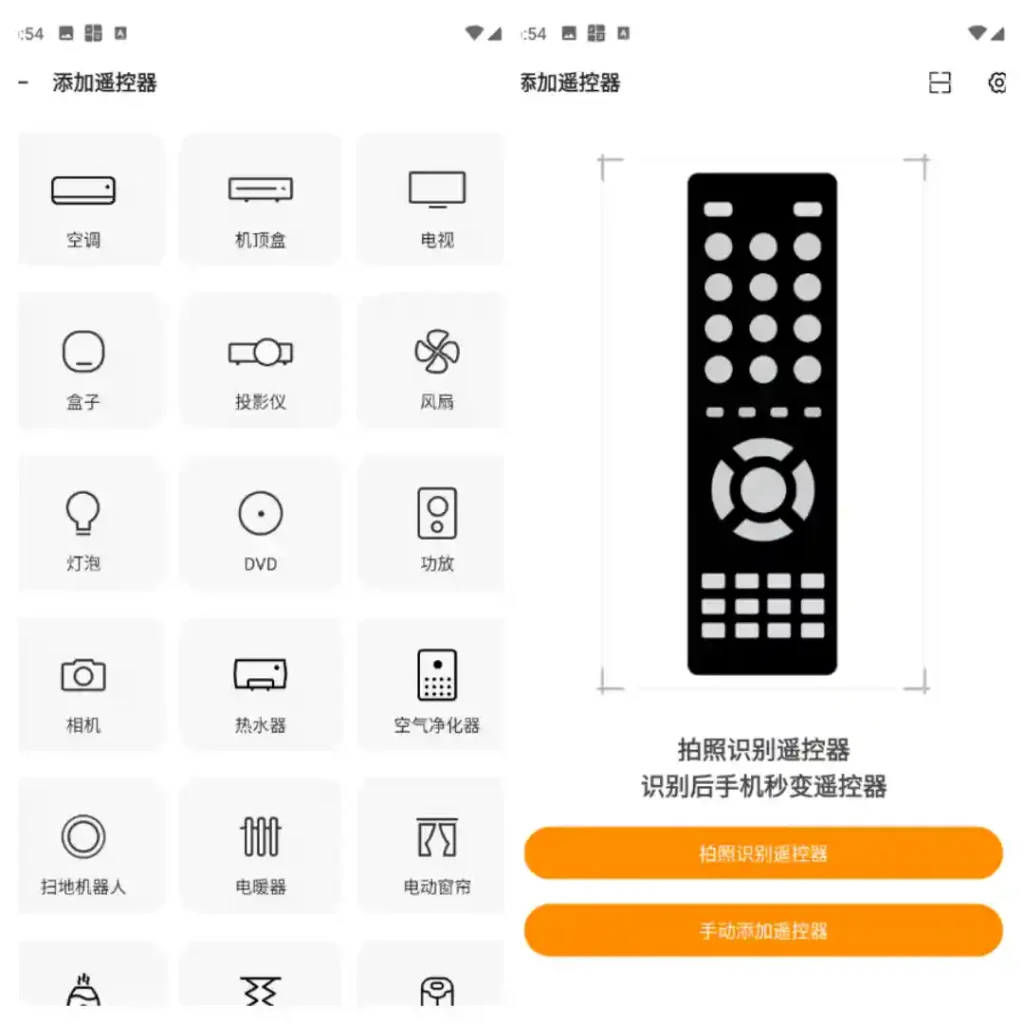 :54

添加遥控器

空调

机顶盒

电视

盒子

投影仪

风扇

灯泡

DVD

功放

相机

热水器

空气净化器

扫地机器人

电暖器

电动窗帘

:54

添加遥控器

拍照识别遥控器
识别后手机秒变遥控器

拍照识别遥控器

手动添加遥控器